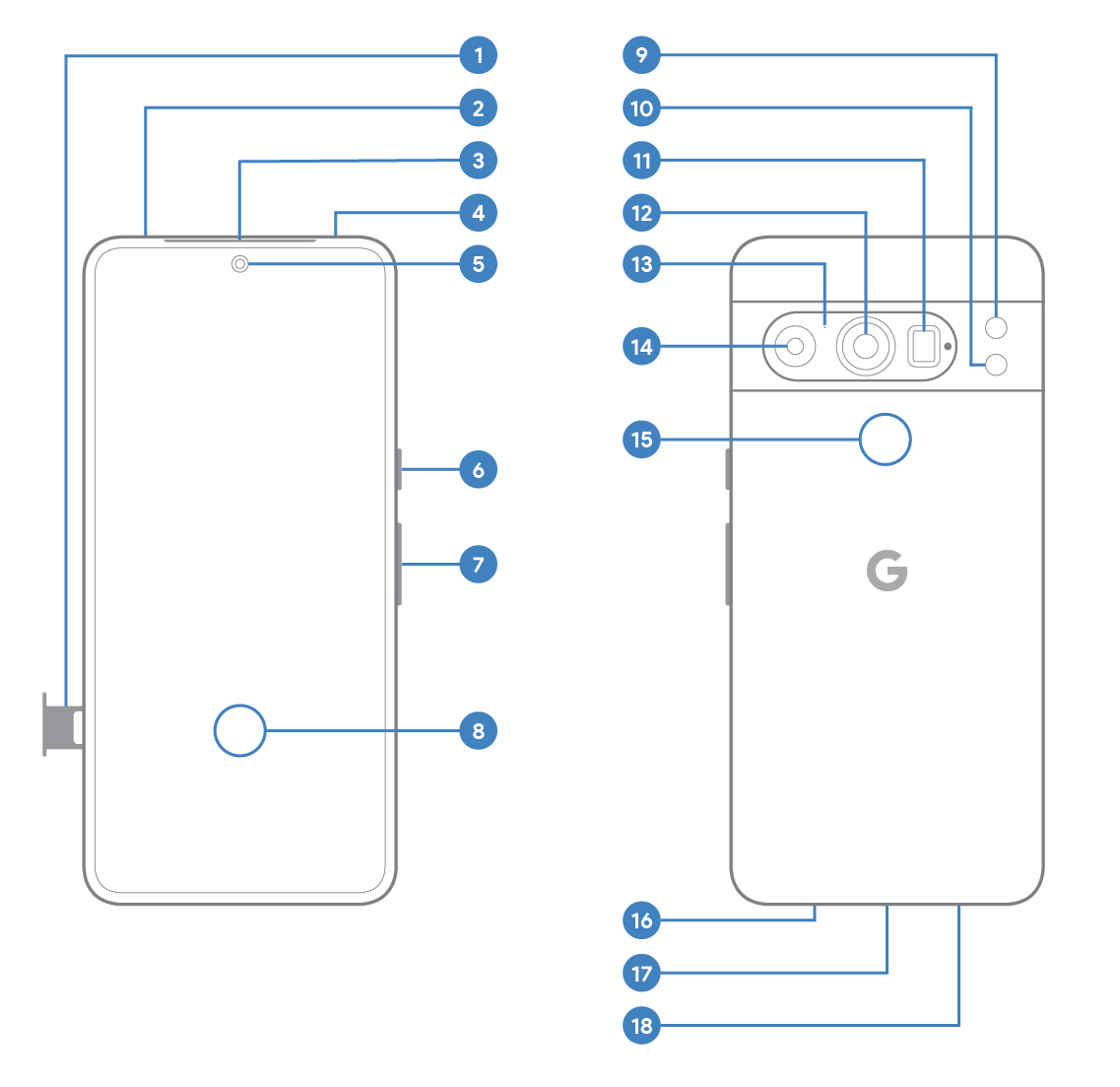 1
2
3
4
5
6
7
8
9
10
11
12
13
14
15
G
16
17
18