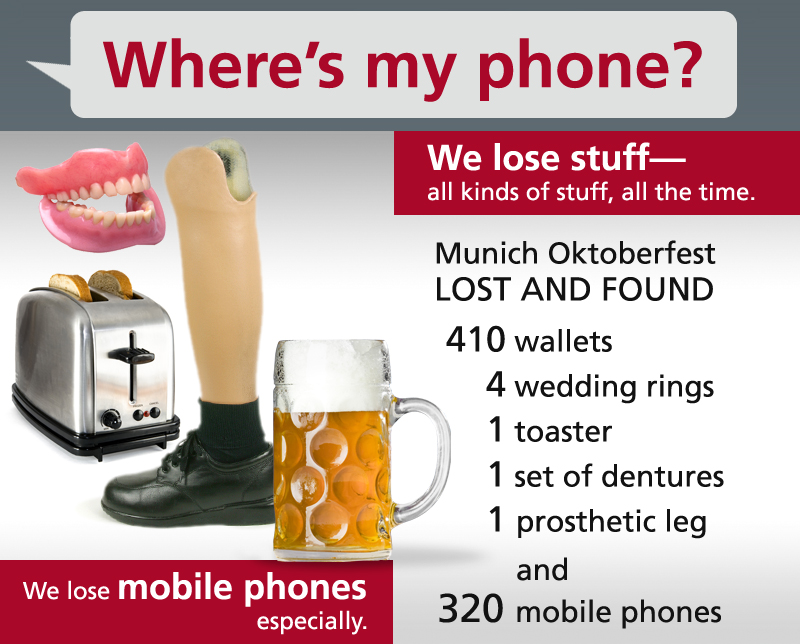 Where's my phone?

We lose stuff—
all kinds of stuff, all the time.

Munich Oktoberfest
LOST AND FOUND

410 wallets
4 wedding rings
1 toaster
1 set of dentures
1 prosthetic leg
and
320 mobile phones

We lose mobile phones especially.