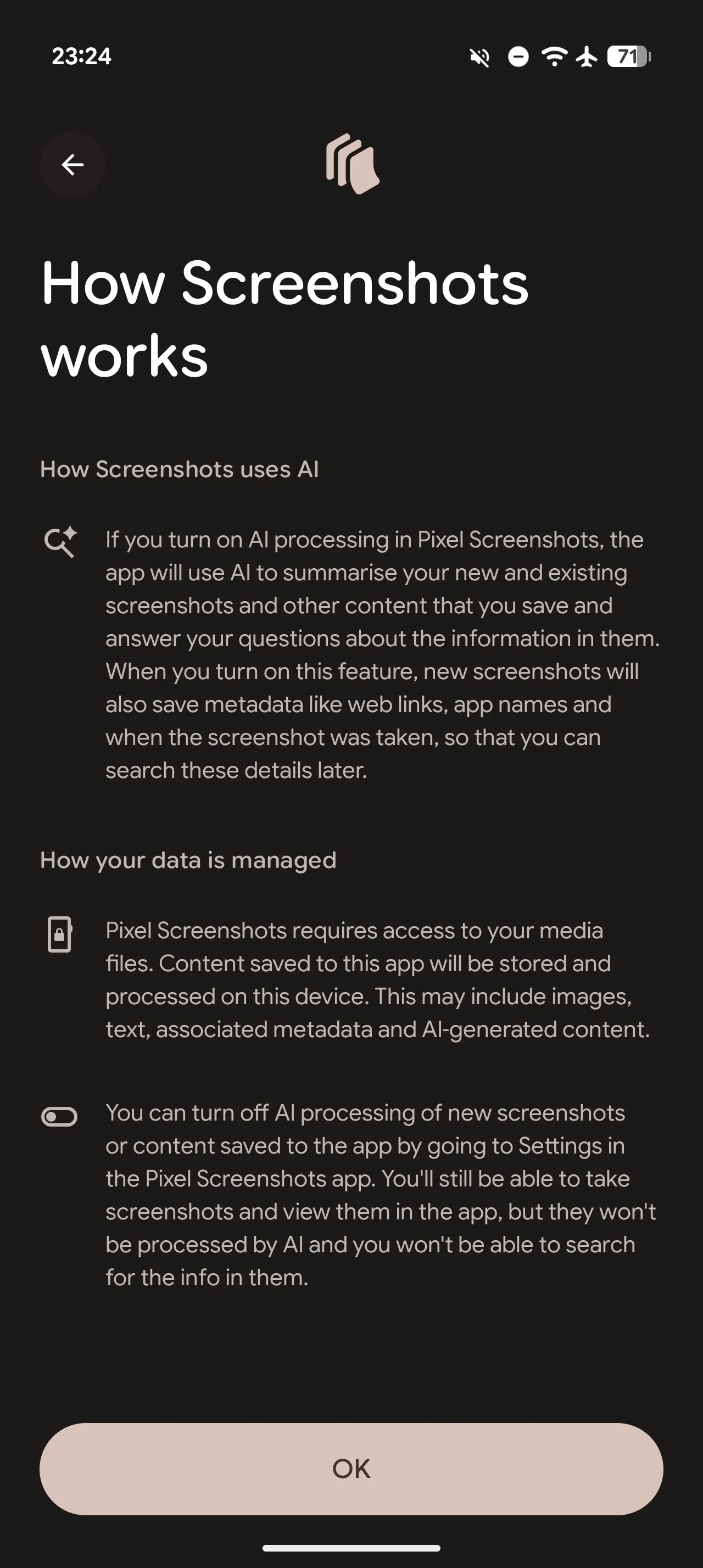 23:24

71

How Screenshots works

How Screenshots uses AI

If you turn on AI processing in Pixel Screenshots, the app will use AI to summarise your new and existing screenshots and other content that you save and answer your questions about the information in them. When you turn on this feature, new screenshots will also save metadata like web links, app names and when the screenshot was taken, so that you can search these details later.

How your data is managed

Pixel Screenshots requires access to your media files. Content saved to this app will be stored and processed on this device. This may include images, text, associated metadata and AI-generated content.

You can turn off AI processing of new screenshots or content saved to the app by going to Settings in the Pixel Screenshots app. You'll still be able to take screenshots and view them in the app, but they won't be processed by AI and you won't be able to search for the info in them.

OK